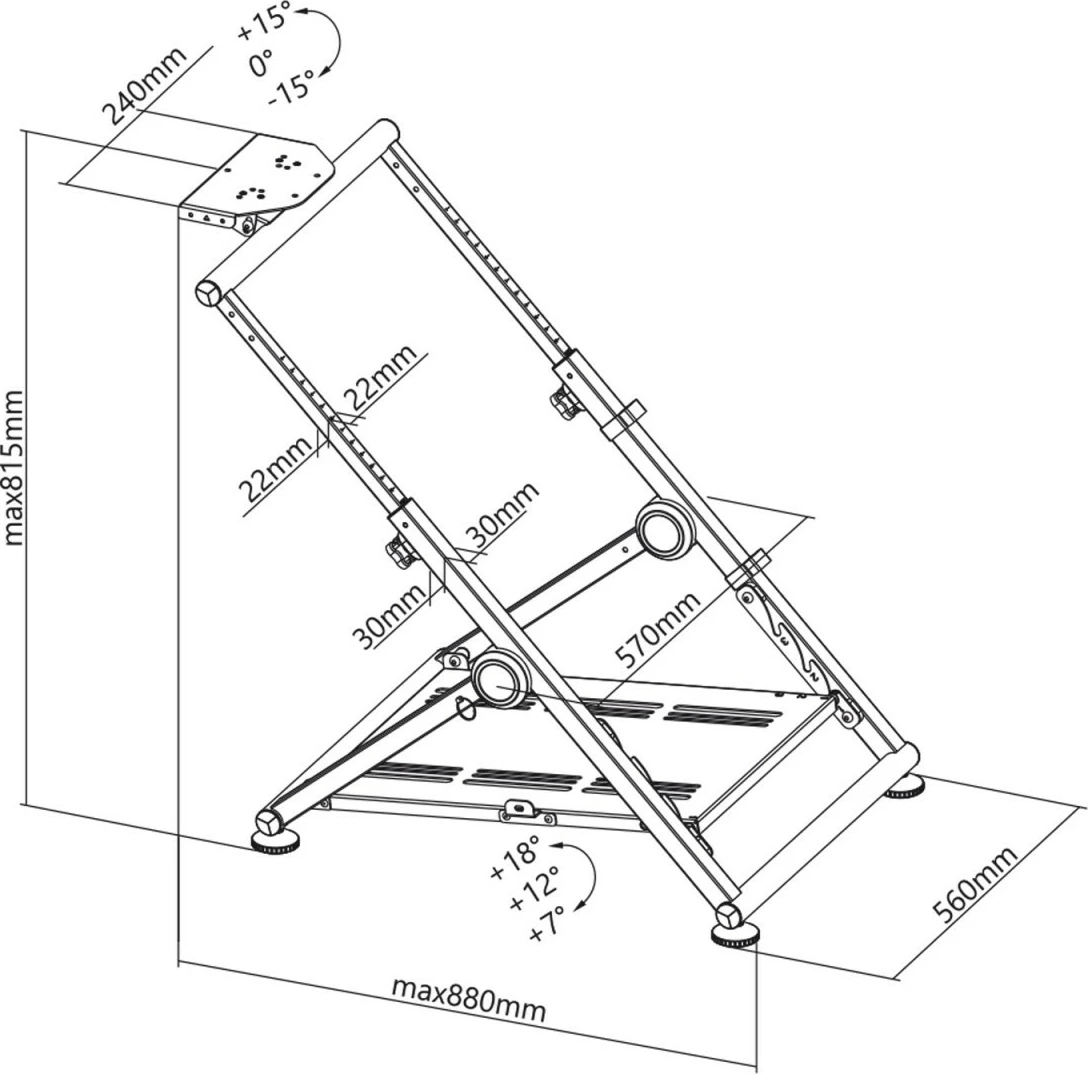 240mm
+15°
0°
-15°
max815mm
22mm
22mm
30mm
30mm
570mm
+18°
+12°
+7°
560mm
max880mm