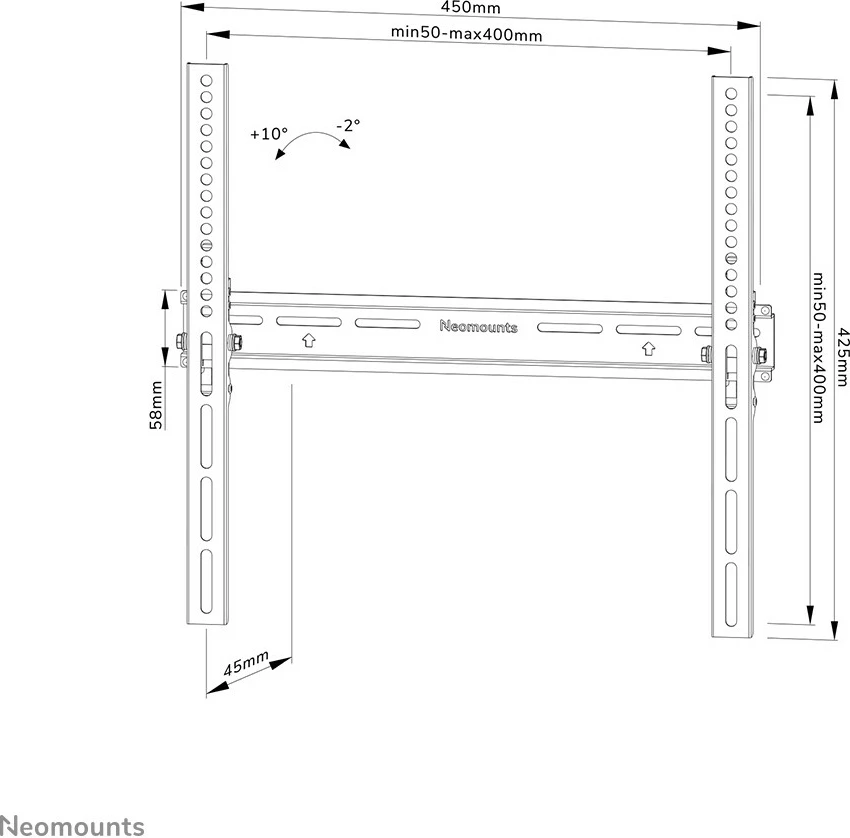 450mm
min50-max400mm
+10°
-2°
Neomounts
58mm
min50-max400mm
425mm
45mm
Neomounts