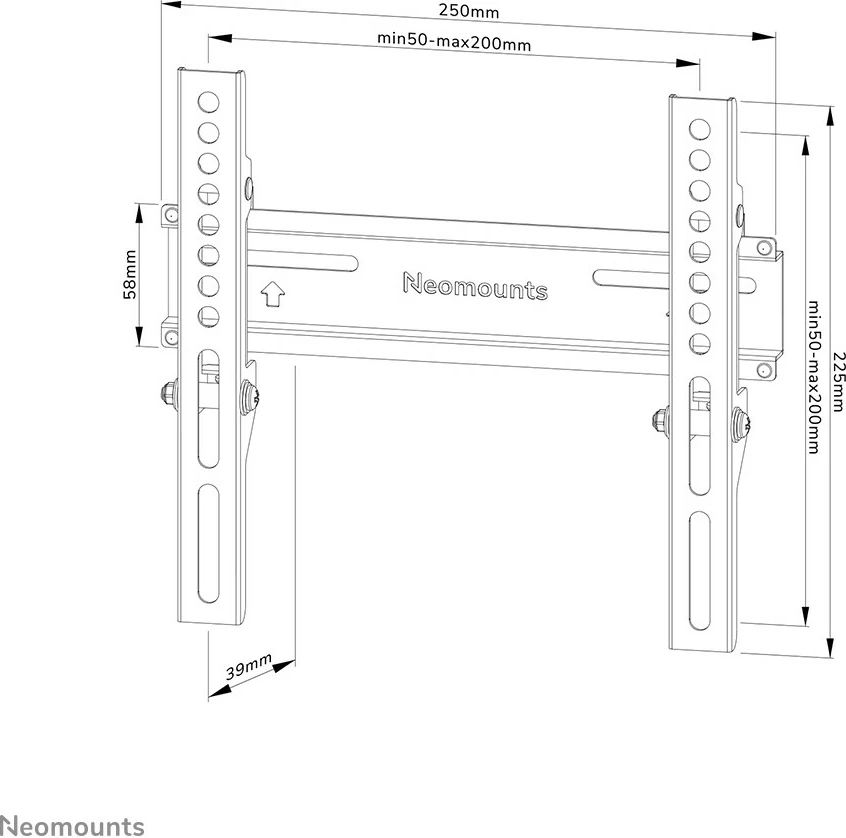 250mm

min50-max200mm

58mm

Neomounts

min50-max200mm

225mm

39mm

Neomounts