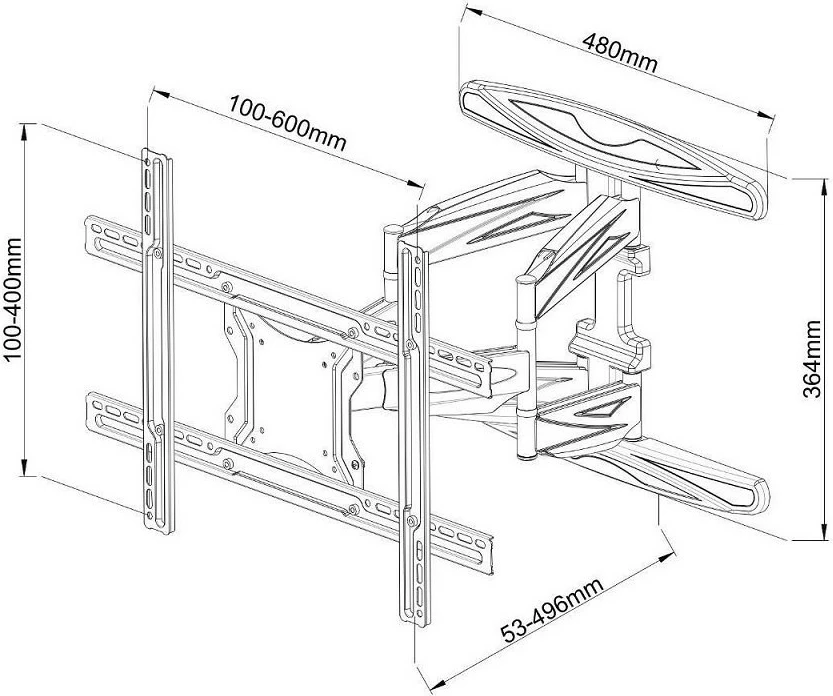 480mm

100-600mm

100-400mm

364mm

53-496mm