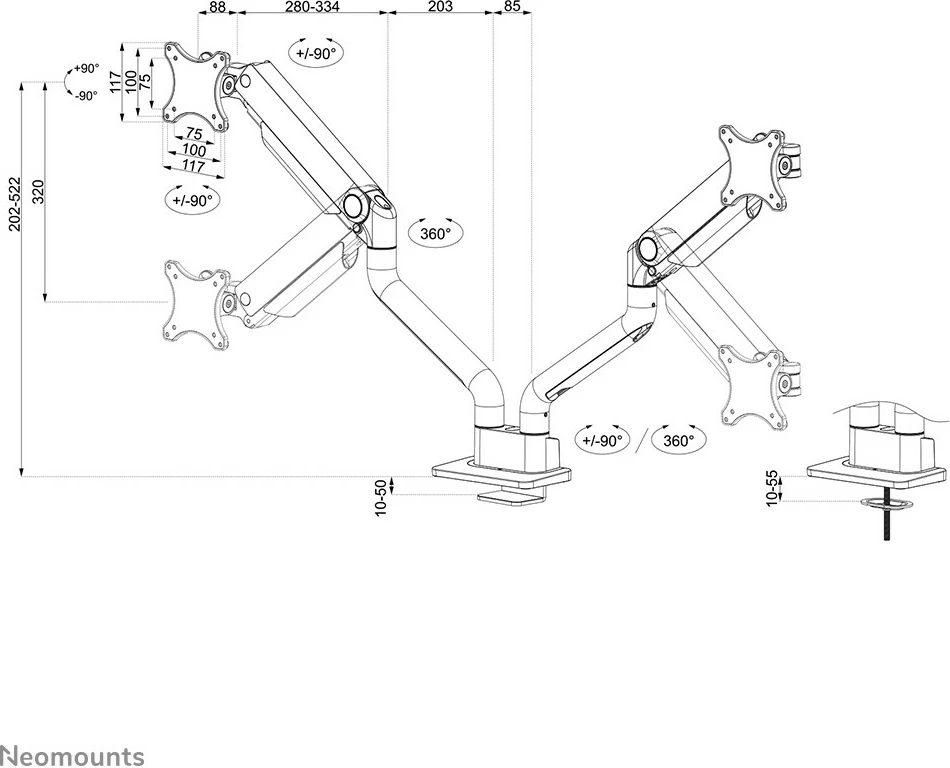 88
280-334
203
85
+/-90°
+90°
-90°
117
100
75
75
100
117
+/-90°
360°
202-522
320
+/-90°
360°
10-50
10-55
Neomounts