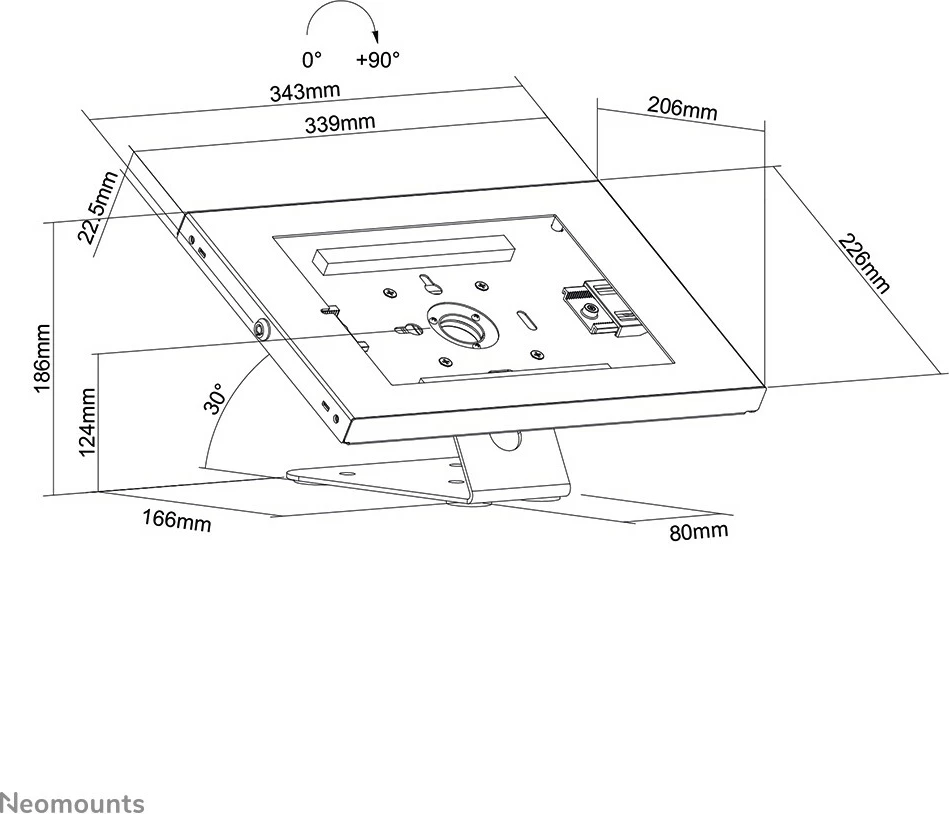 0°
+90°
343mm
339mm
206mm
22,5mm
226mm
186mm
124mm
30°
166mm
80mm
Neomounts