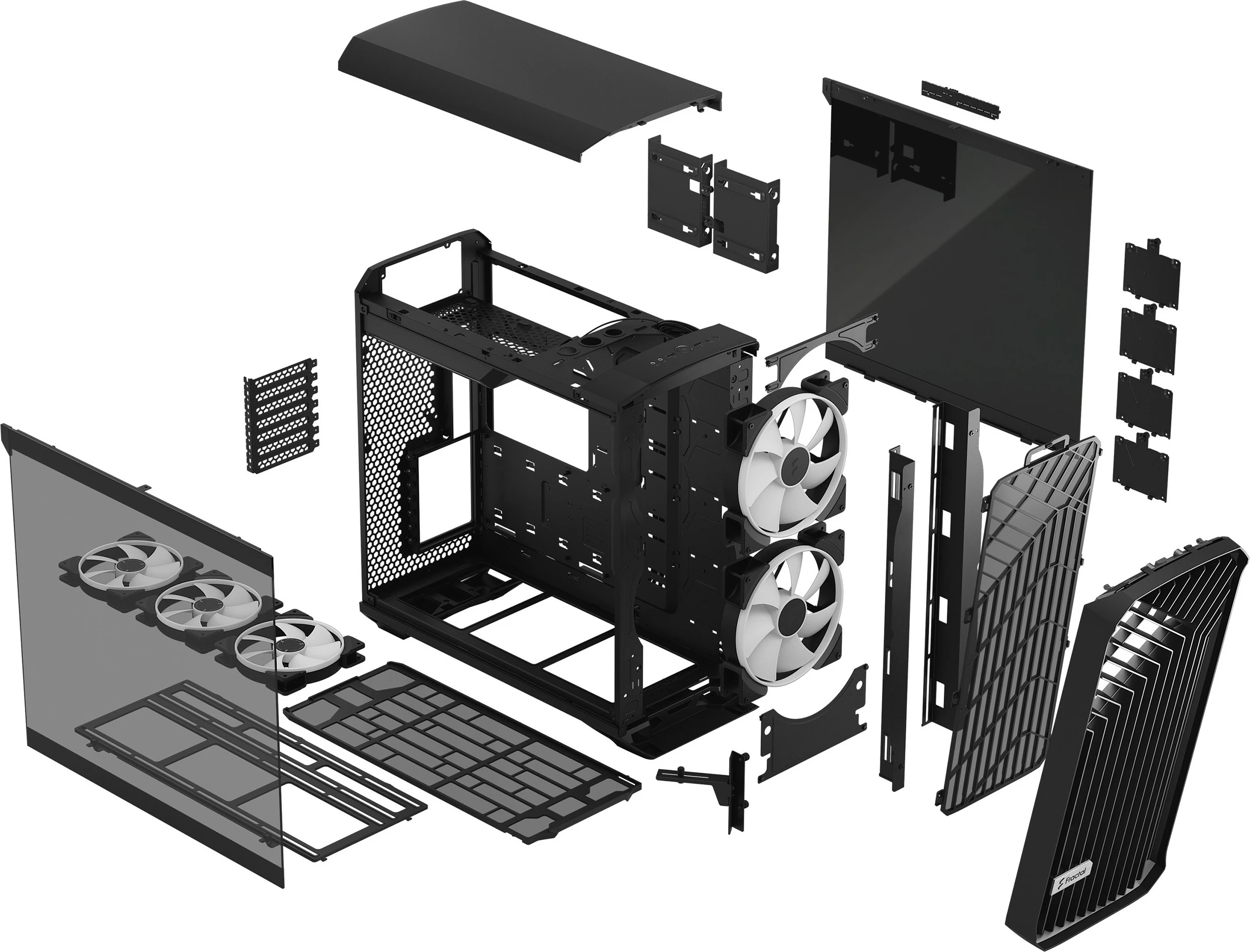 Fractal