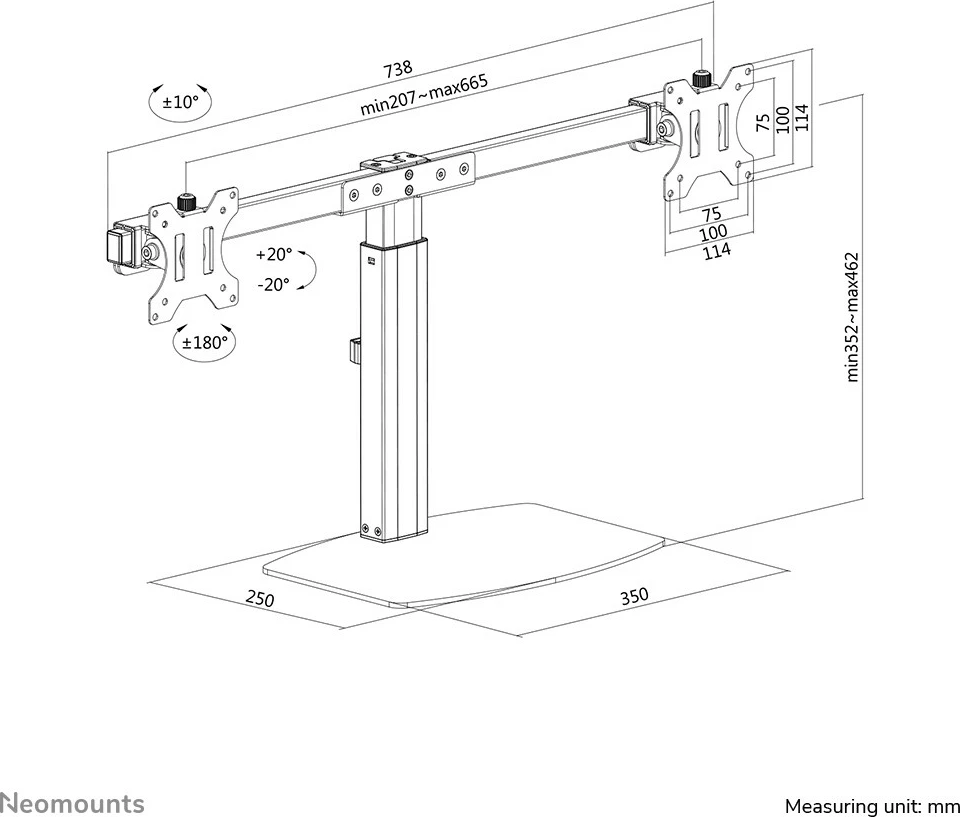 738
min207~max665
±10°
75
100
114
75
100
114
+20°
-20°
±180°
min352~max462
250
350
Neomounts
Measuring unit: mm