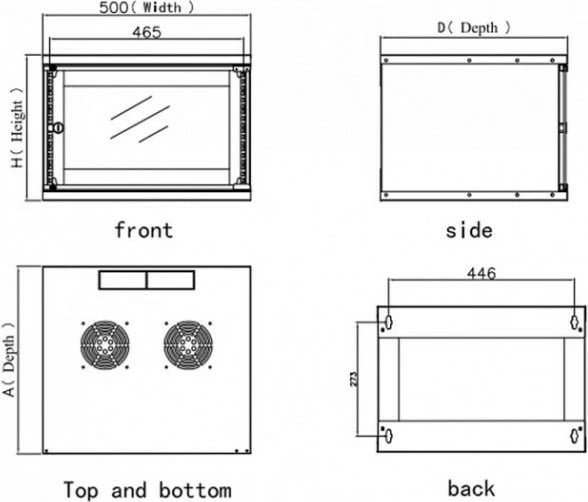 500( Width )
465
H( Height )
front

D( Depth )
side

A( Depth )
Top and bottom

446
273
back