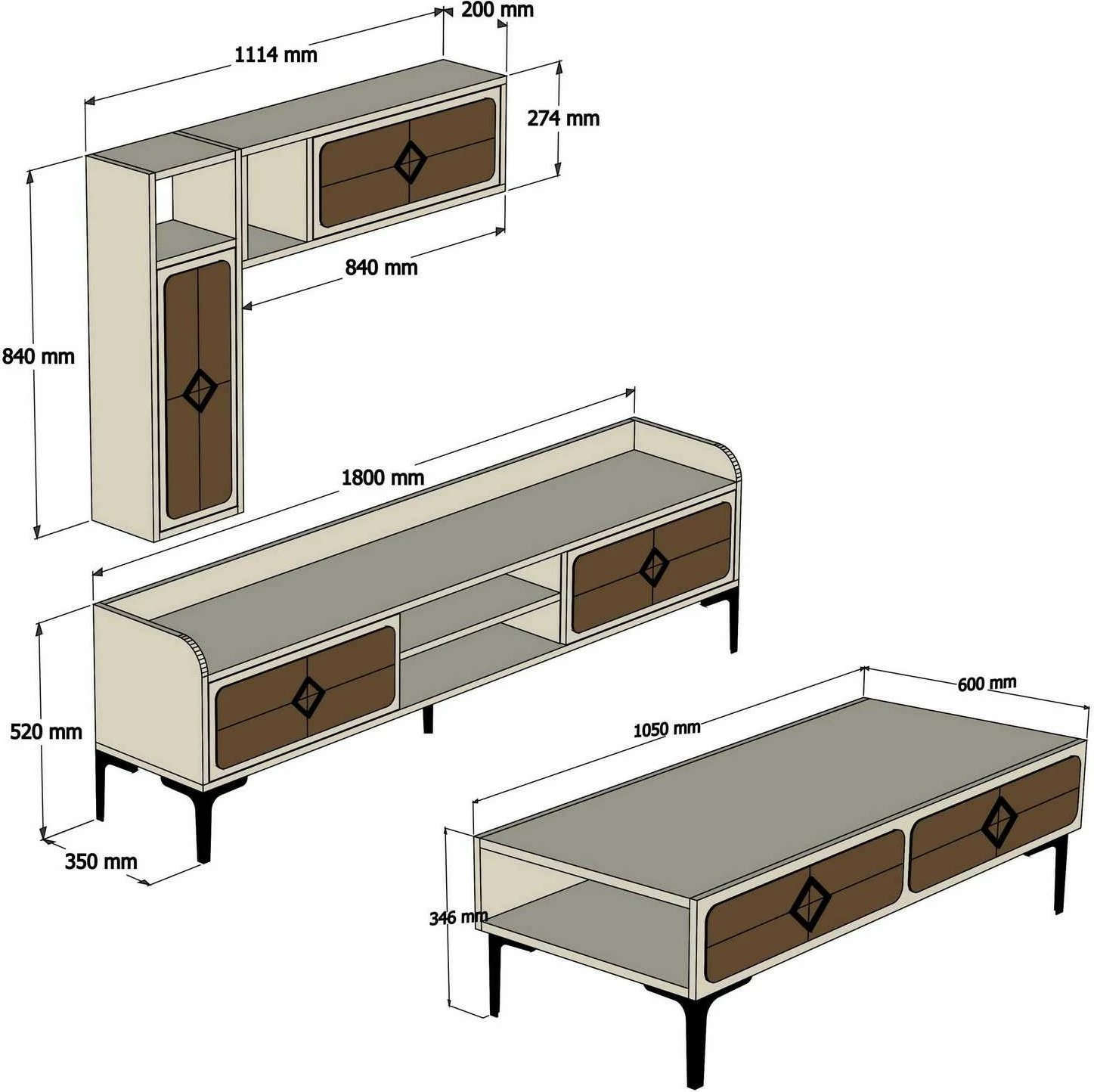 200 mm
1114 mm
274 mm
840 mm
840 mm
1800 mm
520 mm
350 mm
600 mm
1050 mm
346 mm