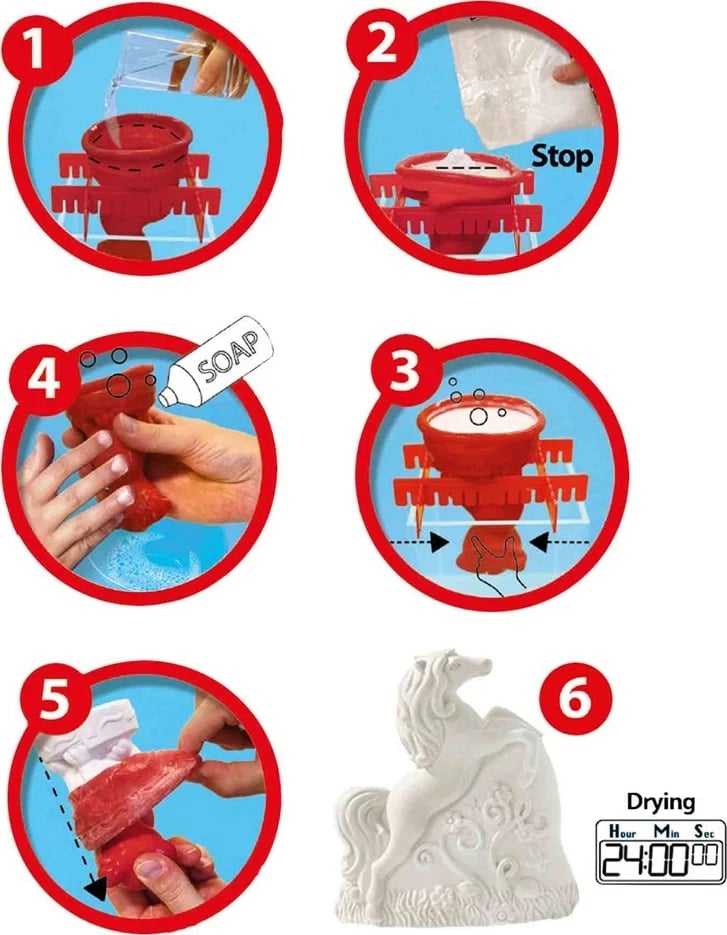 1

2

Stop

4

SOAP

3

5

6

Drying

Hour Min Sec

24:00 00