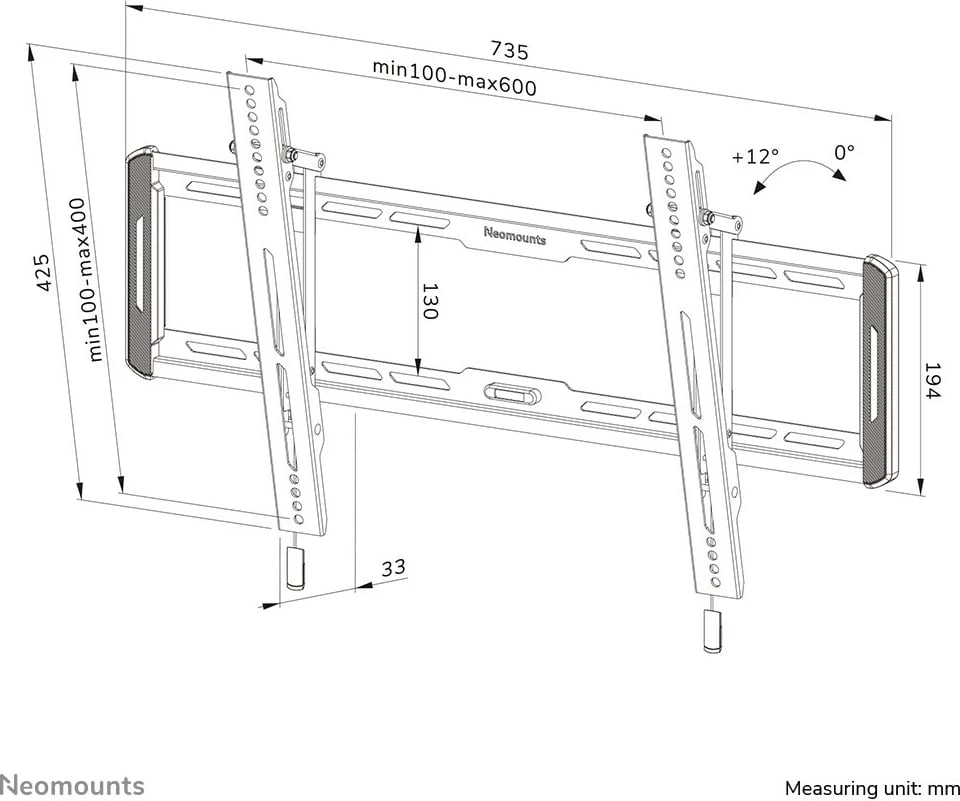 735
min100-max600
+12°
0°
425
min100-max400
Neomounts
130
194
33
Neomounts
Measuring unit: mm