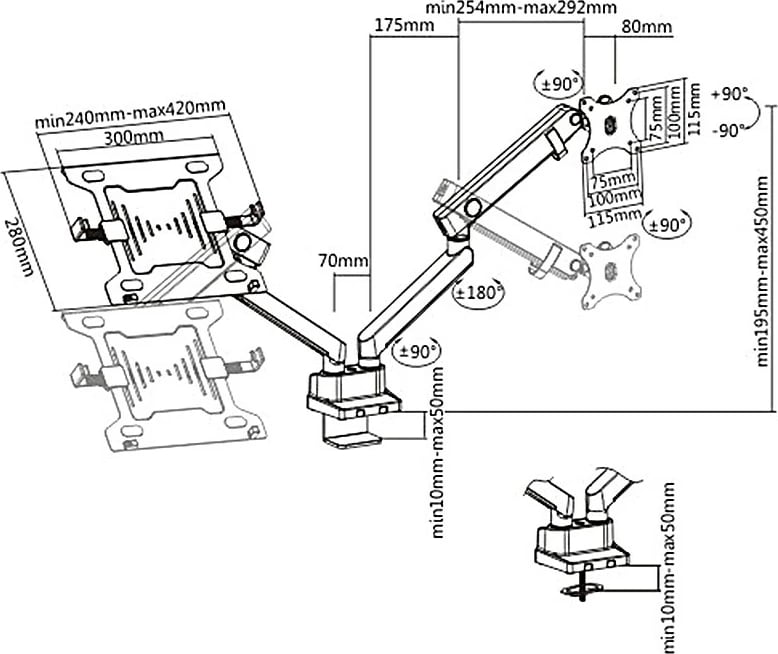 min254mm-max292mm
175mm
80mm
±90°
+90°
-90°
75mm
100mm
115mm
75mm
100mm
115mm
±90°
min240mm-max420mm
300mm
280mm
70mm
±180°
±90°
min195mm-max450mm
min10mm-max50mm
min10mm-max50mm