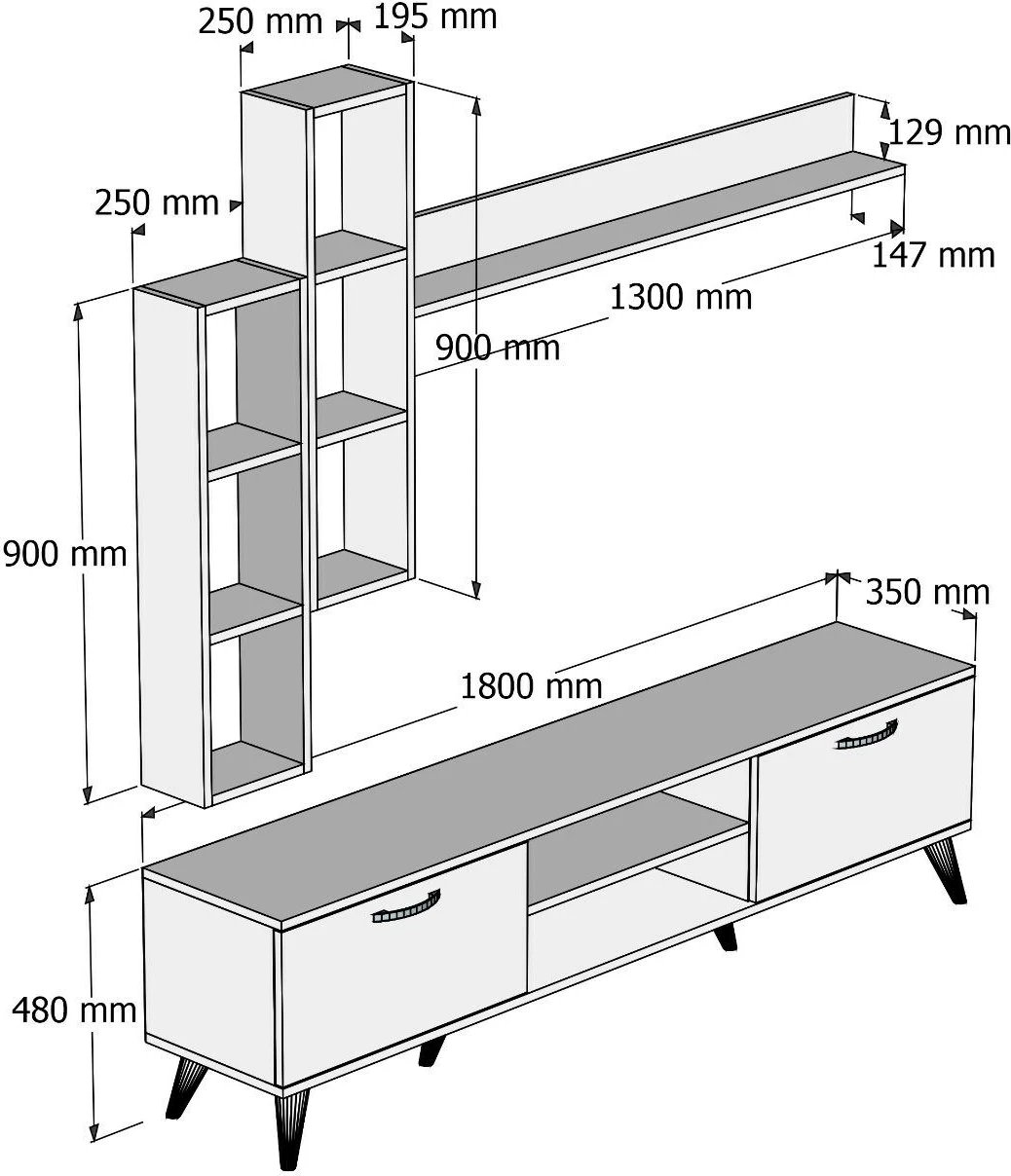 250 mm
195 mm
129 mm
250 mm
147 mm
1300 mm
900 mm
900 mm
350 mm
1800 mm
480 mm