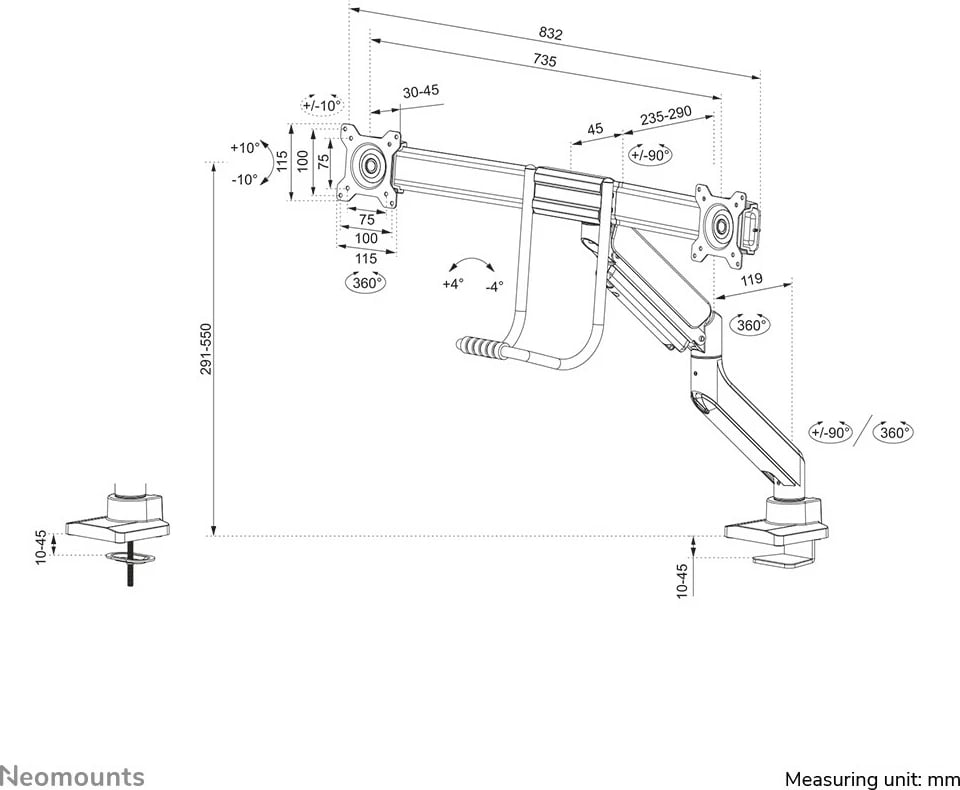 832
735
30-45
+/-10°
45
235-290
+/-90°
+10°
-10°
115
100
75
75
100
115
360°
+4°
-4°
119
360°
291-550
+/-90°
360°
10-45
10-45
Neomounts
Measuring unit: mm