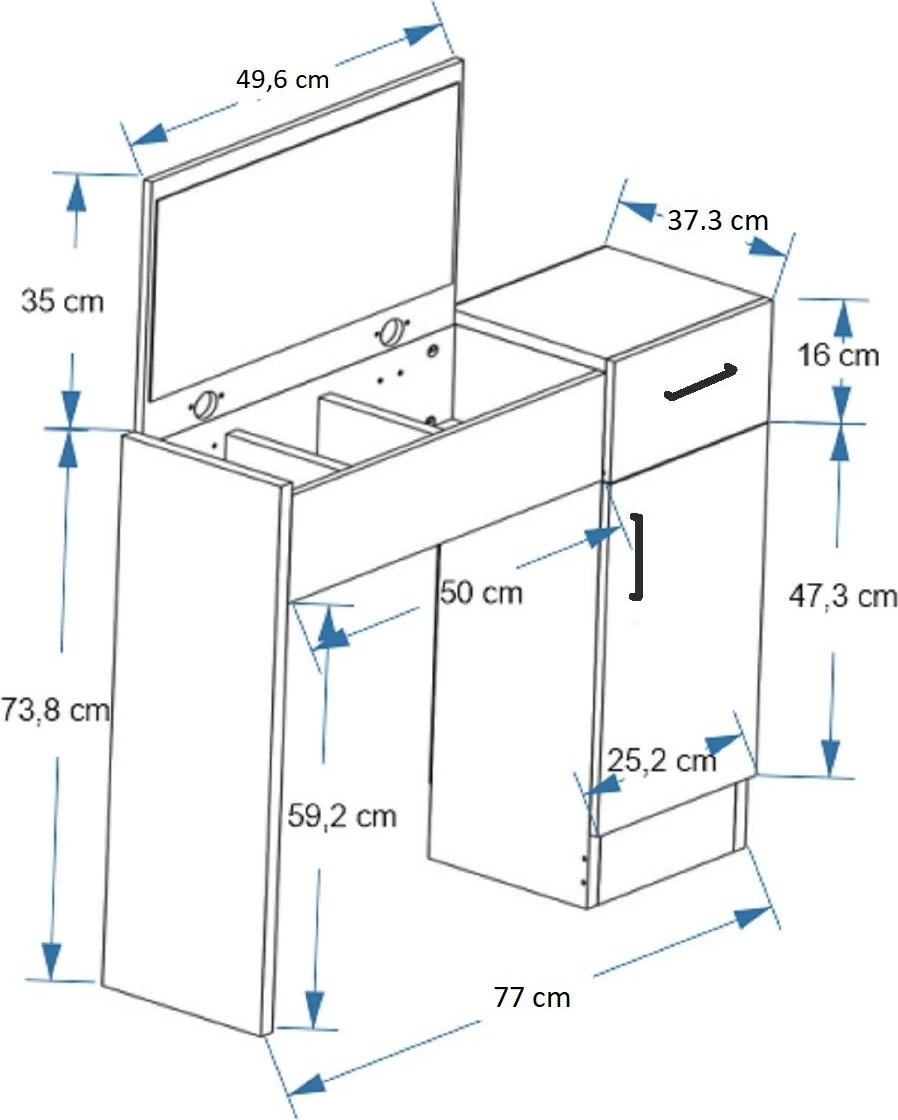 49,6 cm

37.3 cm

35 cm

16 cm

50 cm

47,3 cm

73,8 cm

25,2 cm

59,2 cm

77 cm