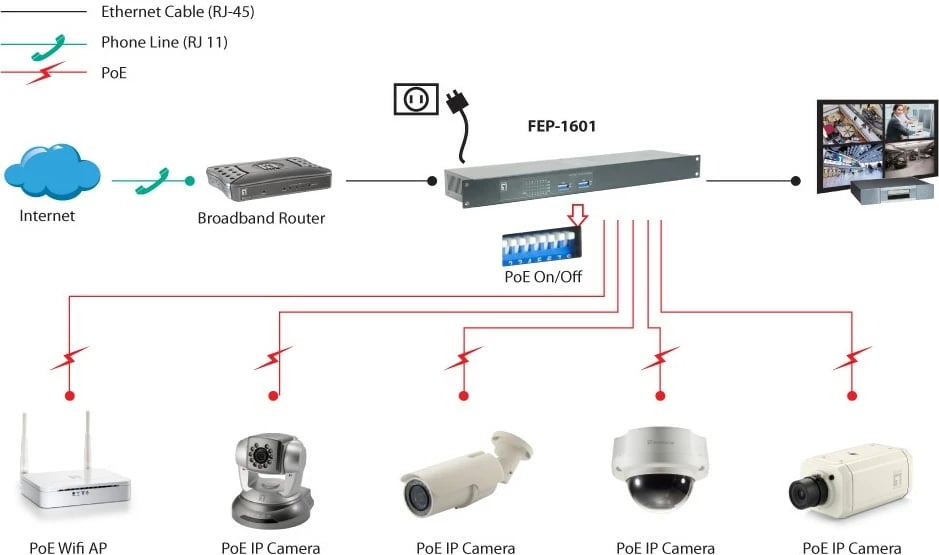 Ethernet Cable (RJ-45)
Phone Line (RJ 11)
PoE

FEP-1601

Internet
Broadband Router

PoE On/Off

PoE Wifi AP
PoE IP Camera
PoE IP Camera
PoE IP Camera
PoE IP Camera