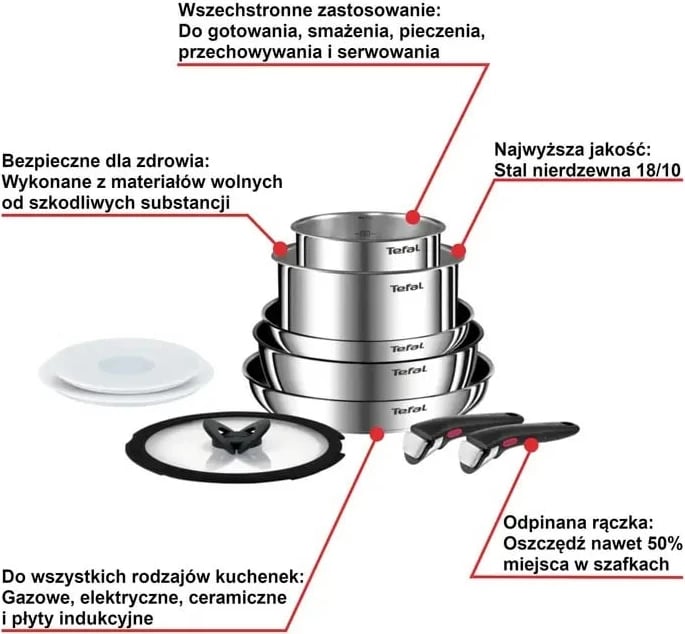 Wszechstronne zastosowanie:
Do gotowania, smażenia, pieczenia, przechowywania i serwowania

Bezpieczne dla zdrowia:
Wykonane z materiałów wolnych od szkodliwych substancji

Najwyższa jakość:
Stal nierdzewna 18/10

Tefal

Tefal

Tefal

Tefal

Tefal

Odpinana rączka:
Oszczędź nawet 50% miejsca w szafkach

Do wszystkich rodzajów kuchenek:
Gazowe, elektryczne, ceramiczne i płyty indukcyjne