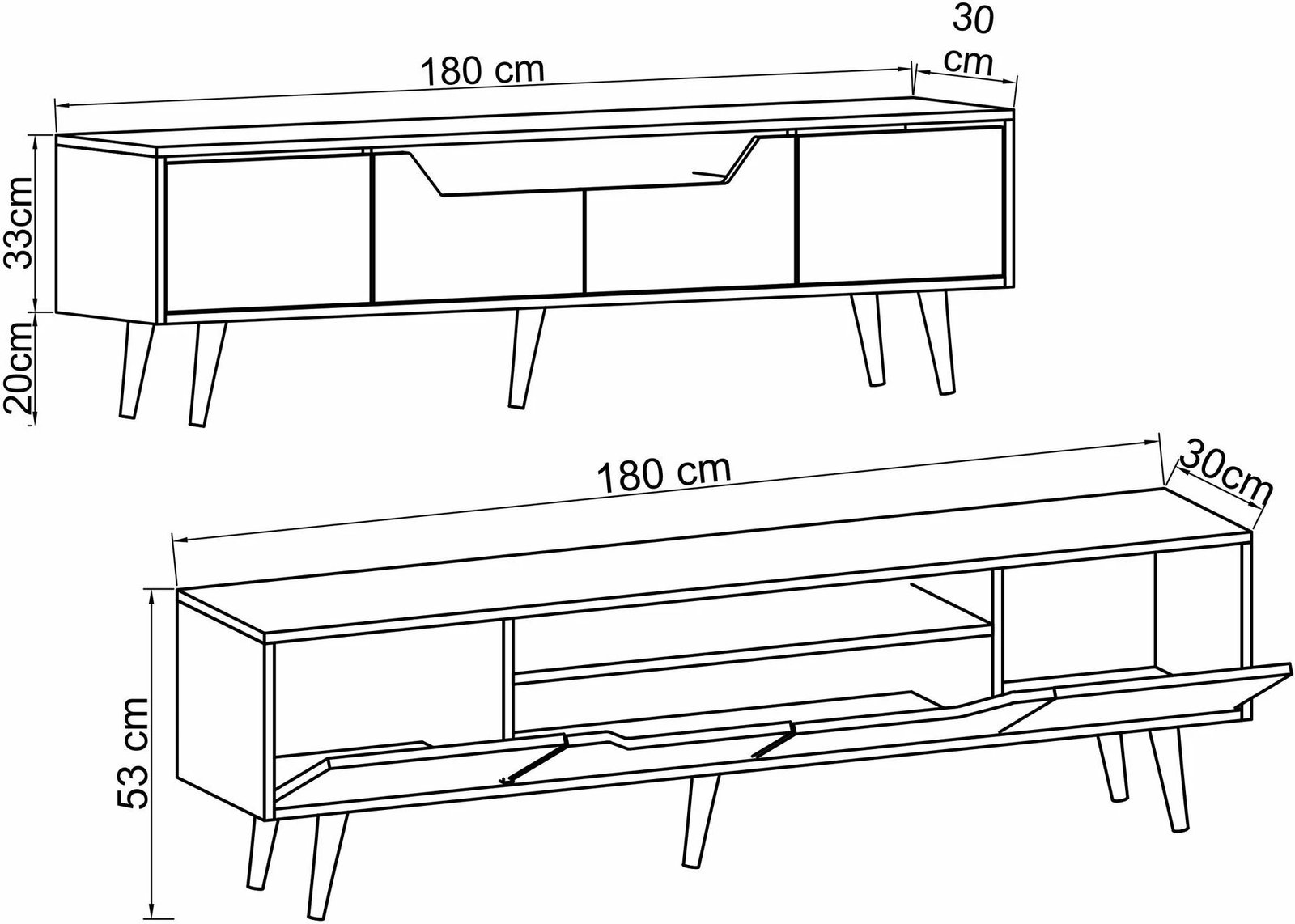 180 cm

30 cm

33cm

20cm

180 cm

30cm

53 cm