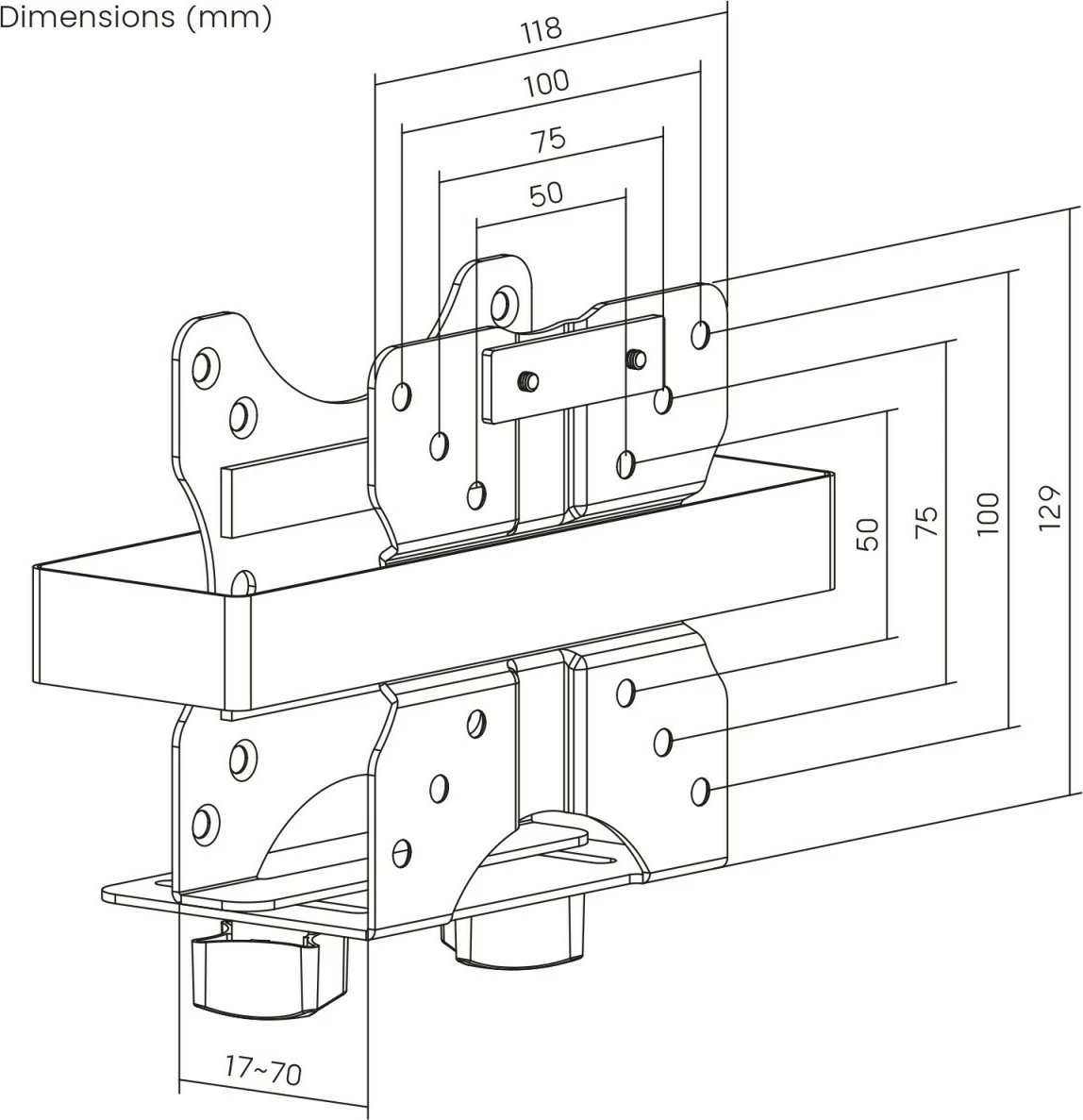 Dimensions (mm)

118

100

75

50

50

75

100

129

17~70