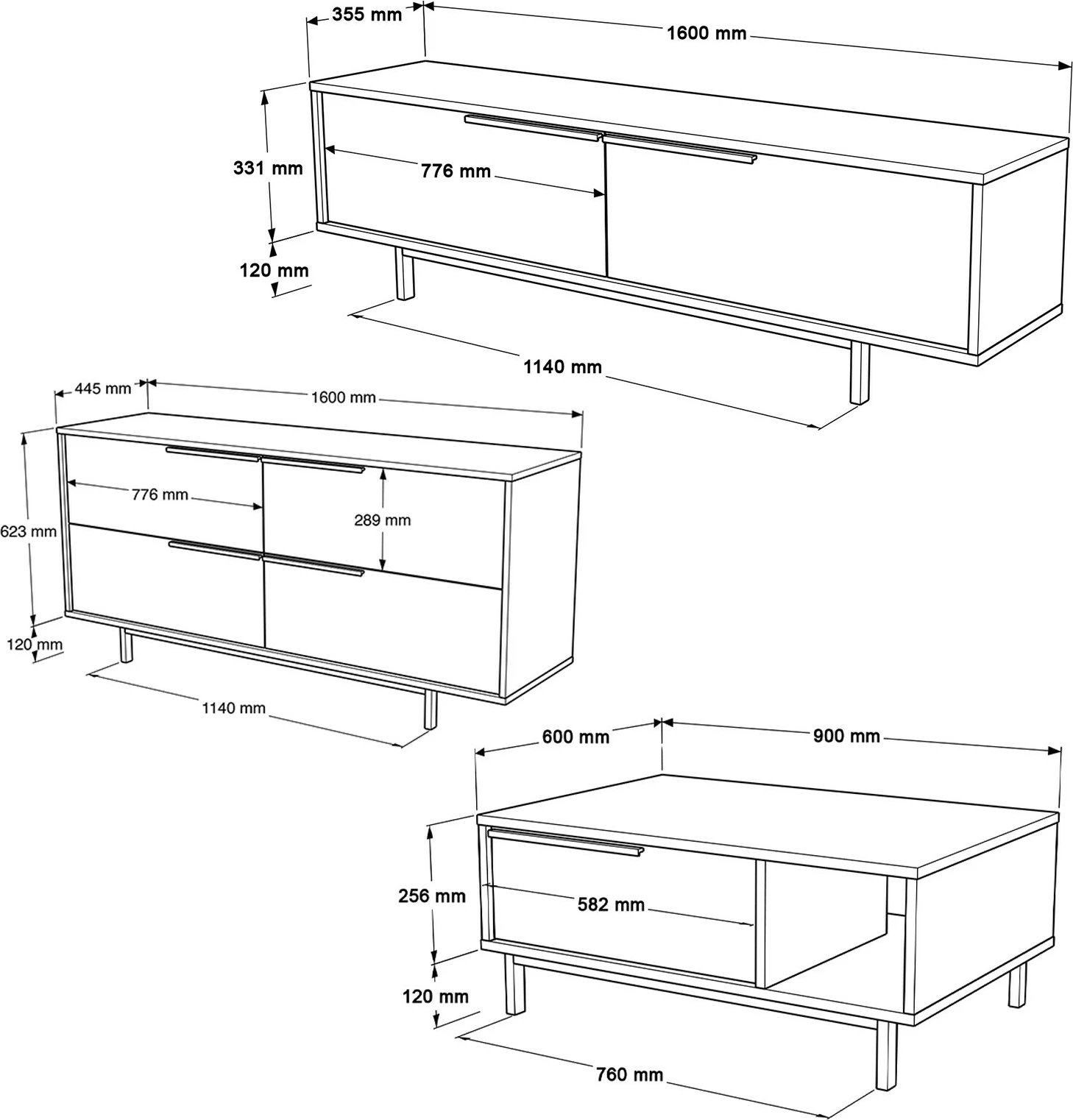 355 mm
1600 mm
331 mm
776 mm
120 mm
1140 mm

445 mm
1600 mm
776 mm
289 mm
623 mm
120 mm
1140 mm

600 mm
900 mm
256 mm
582 mm
120 mm
760 mm