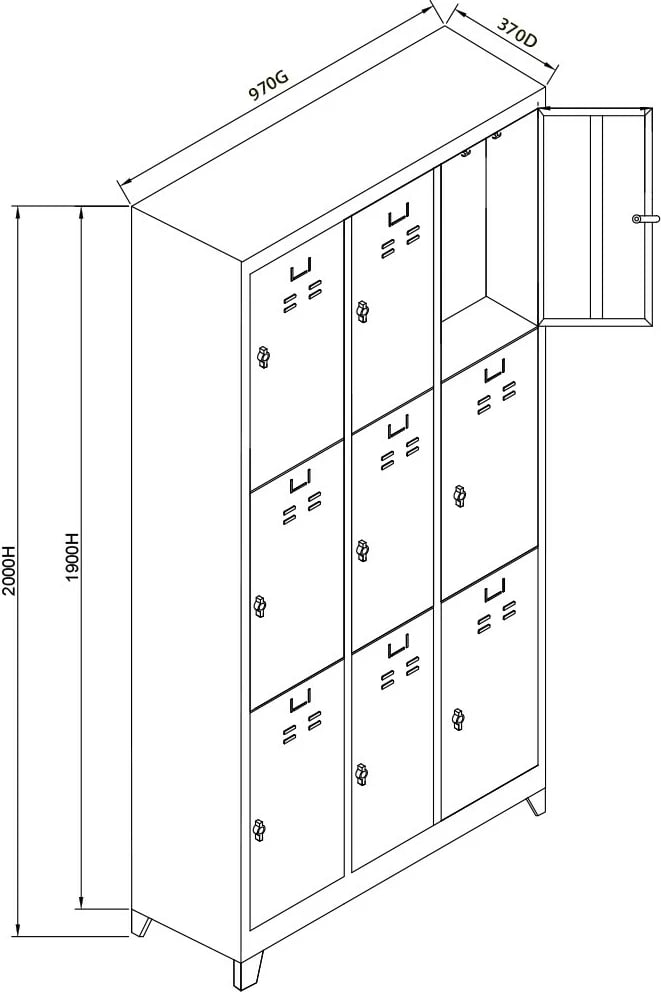 970G
370D
2000H
1900H