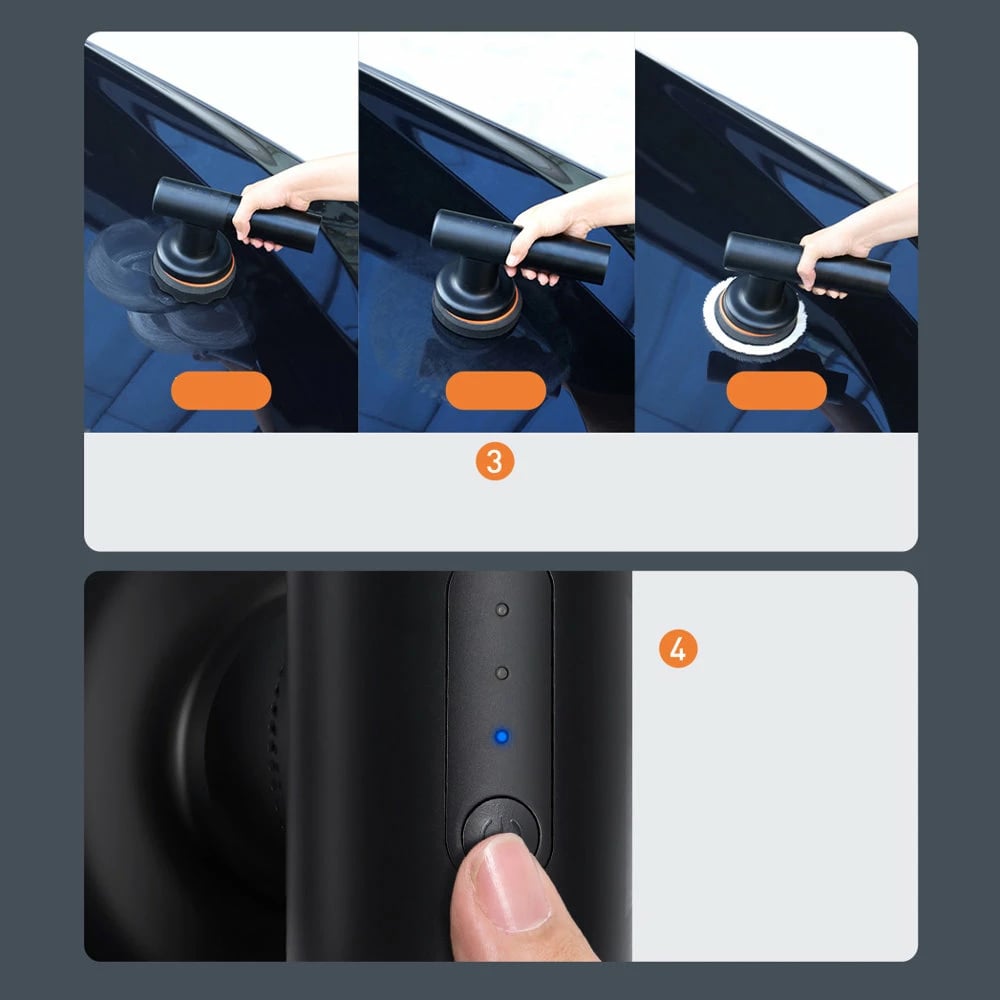 3

4