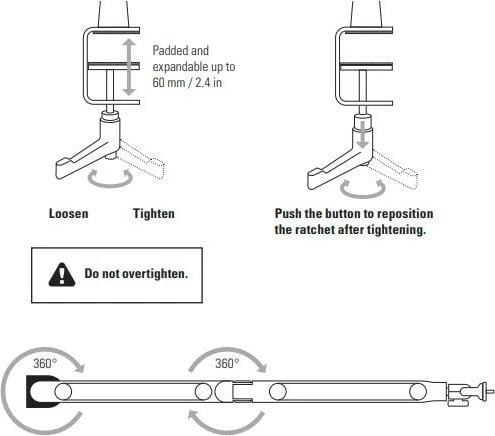 Padded and expandable up to 60 mm / 2.4 in

Loosen

Tighten

Push the button to reposition the ratchet after tightening.

Do not overtighten.

360°

360°