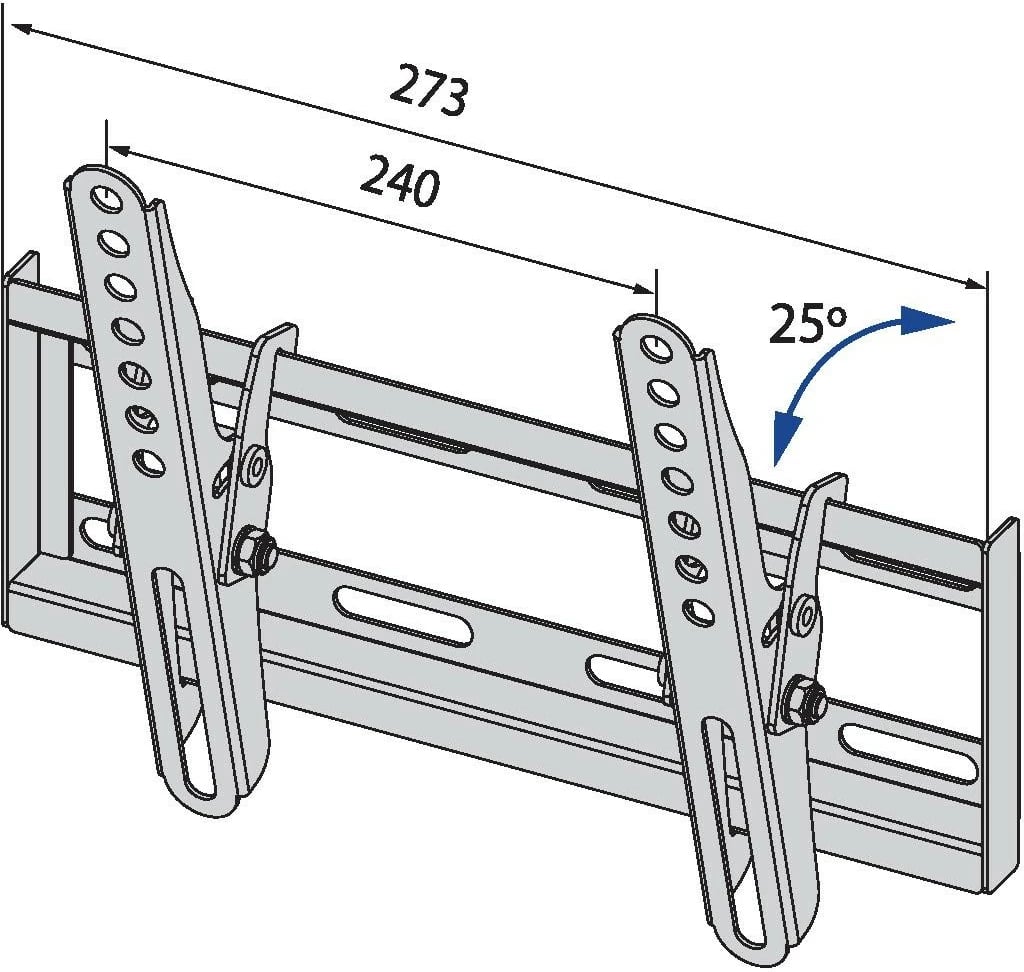 273

240

25°