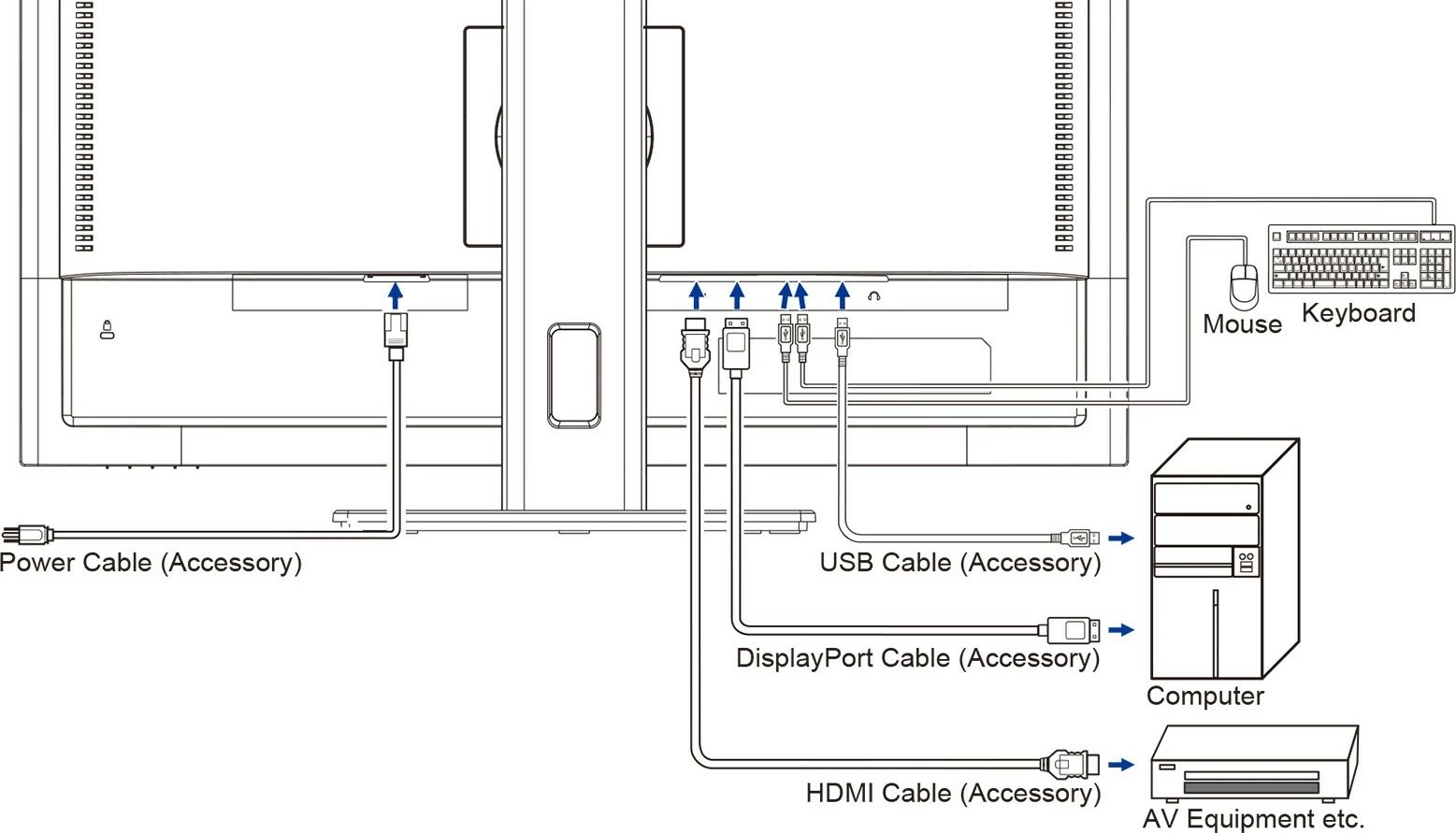 Mouse
Keyboard
Power Cable (Accessory)
USB Cable (Accessory)
DisplayPort Cable (Accessory)
Computer
HDMI Cable (Accessory)
AV Equipment etc.