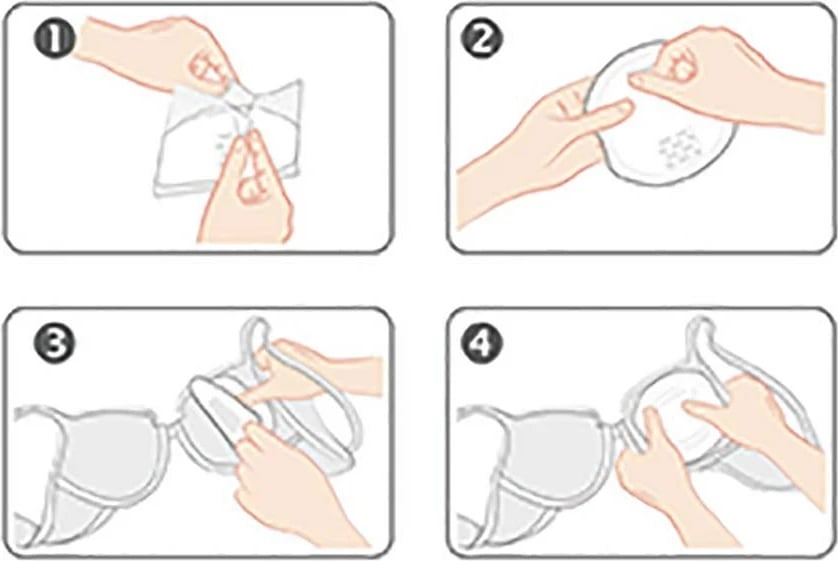 1

2

3

4