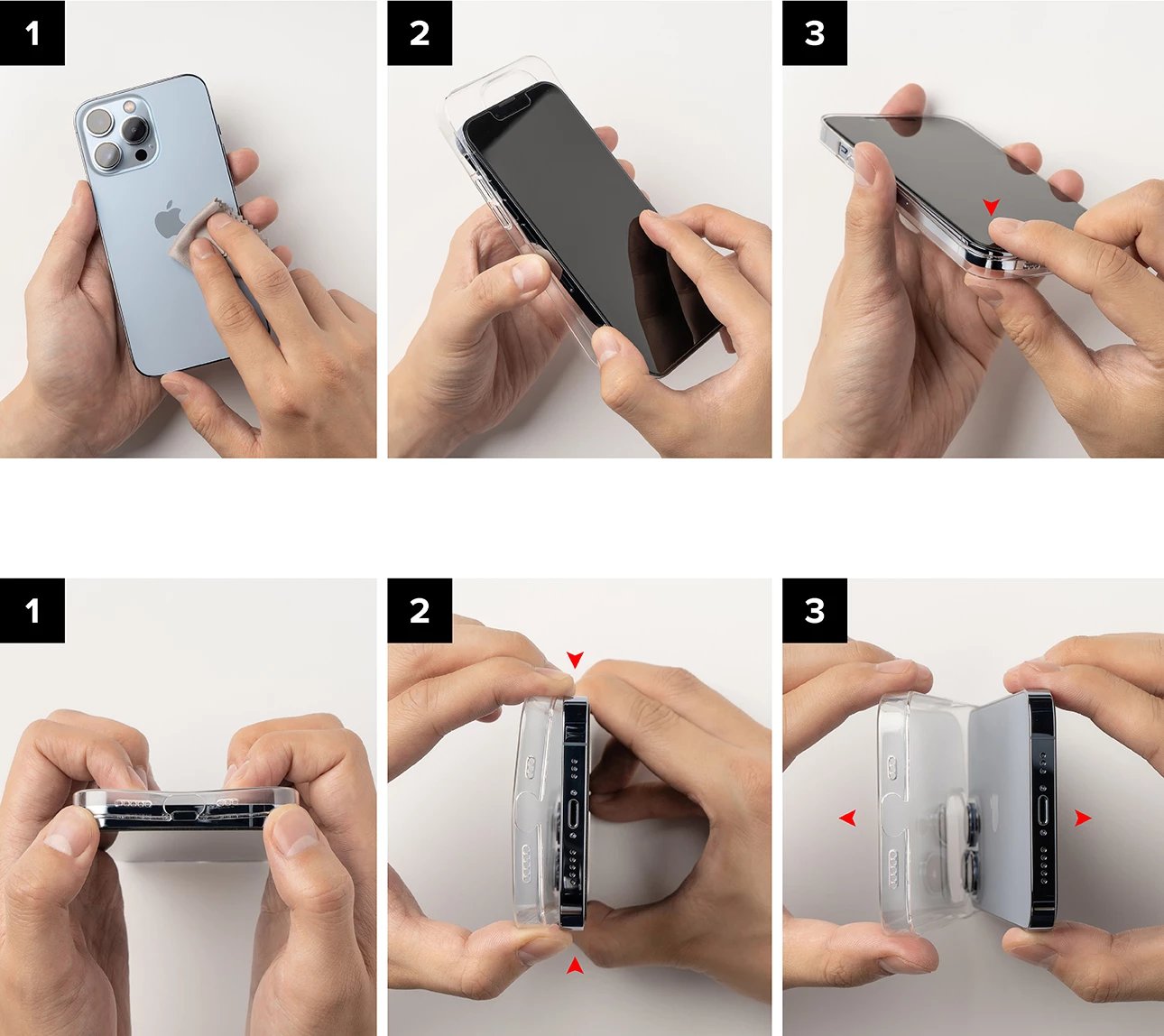 1

2

3

1

2

3